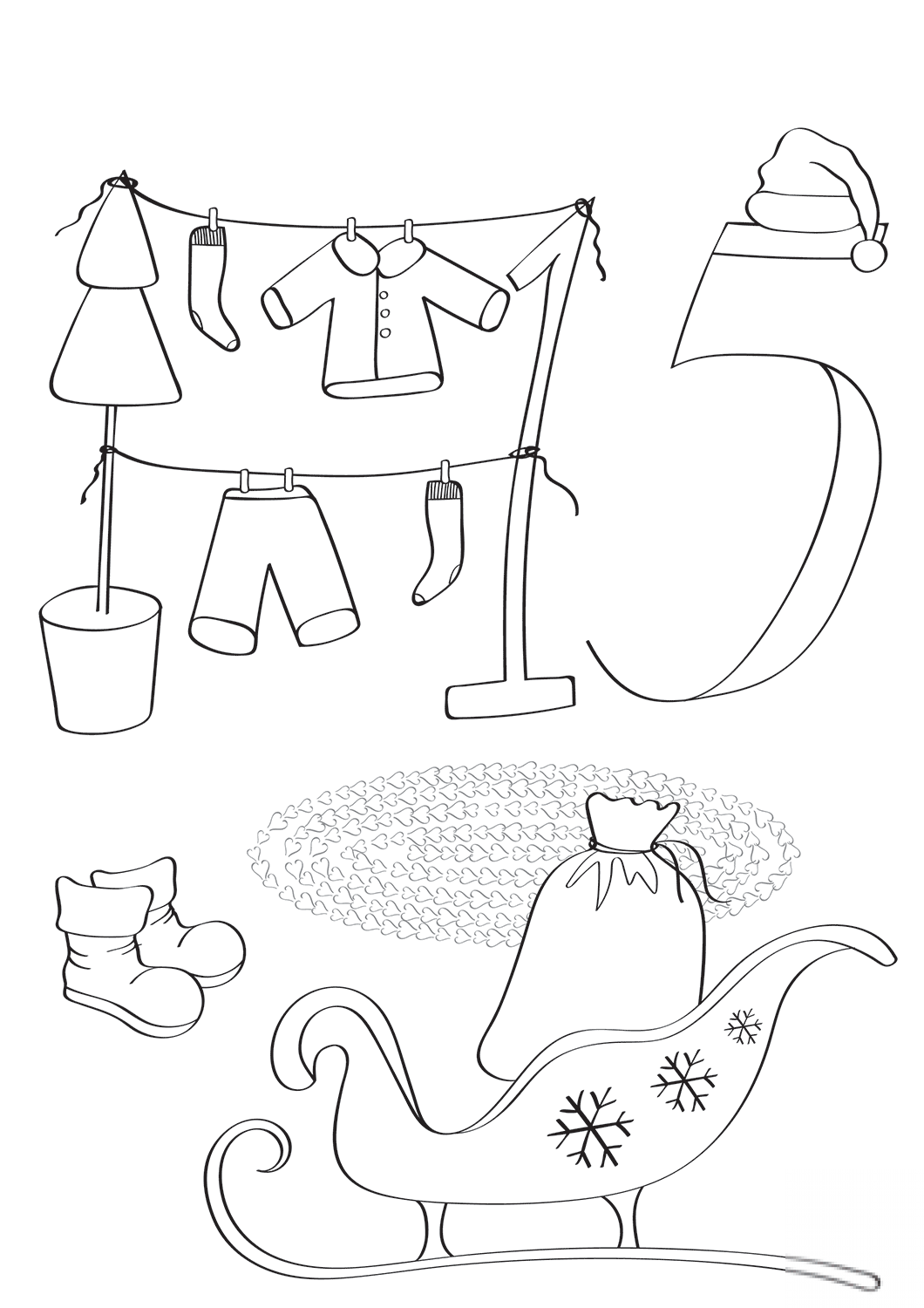 15