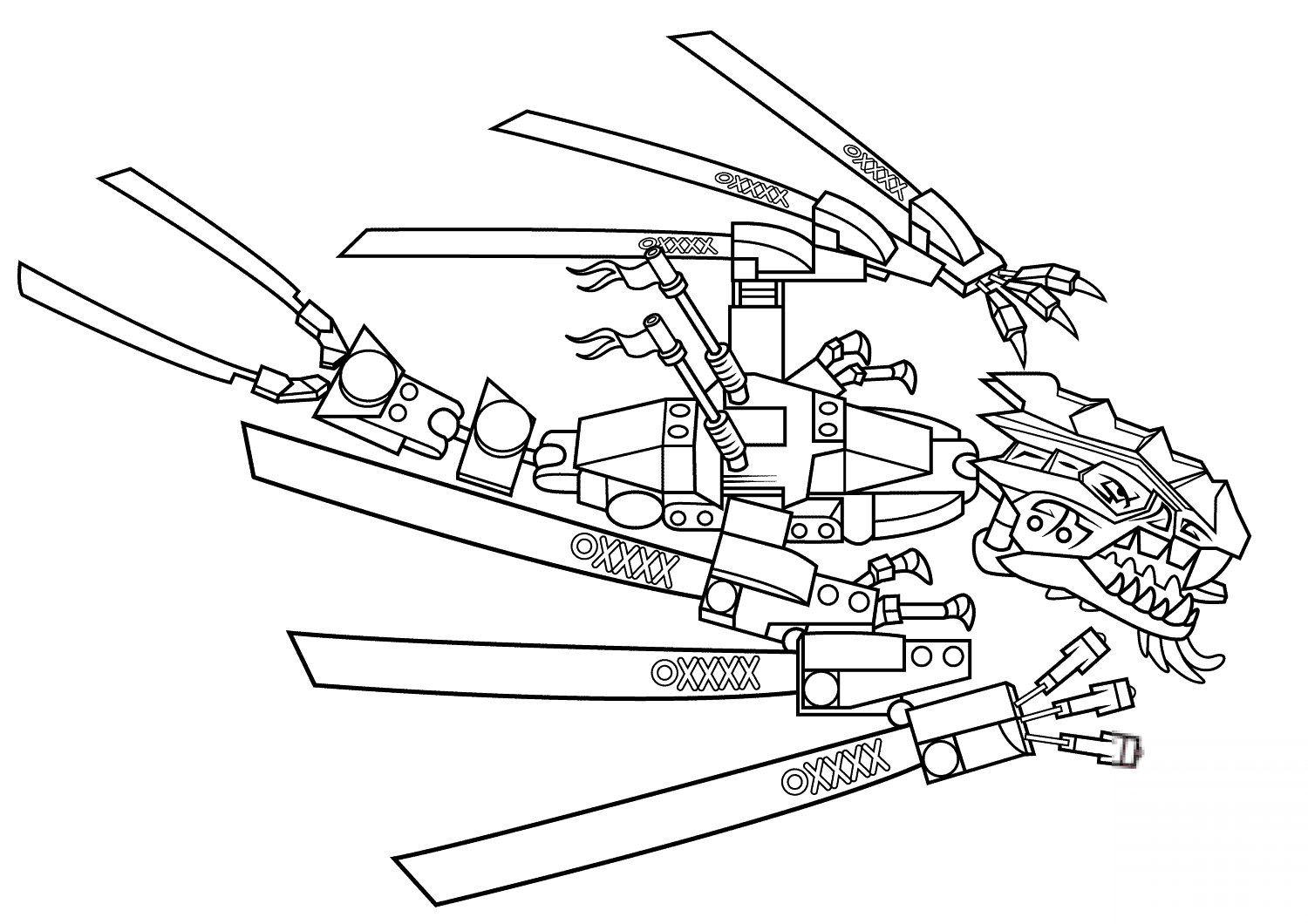 OXXXX
OXXXX
OXXXX
OXXXX
OXXXX
OXXXX