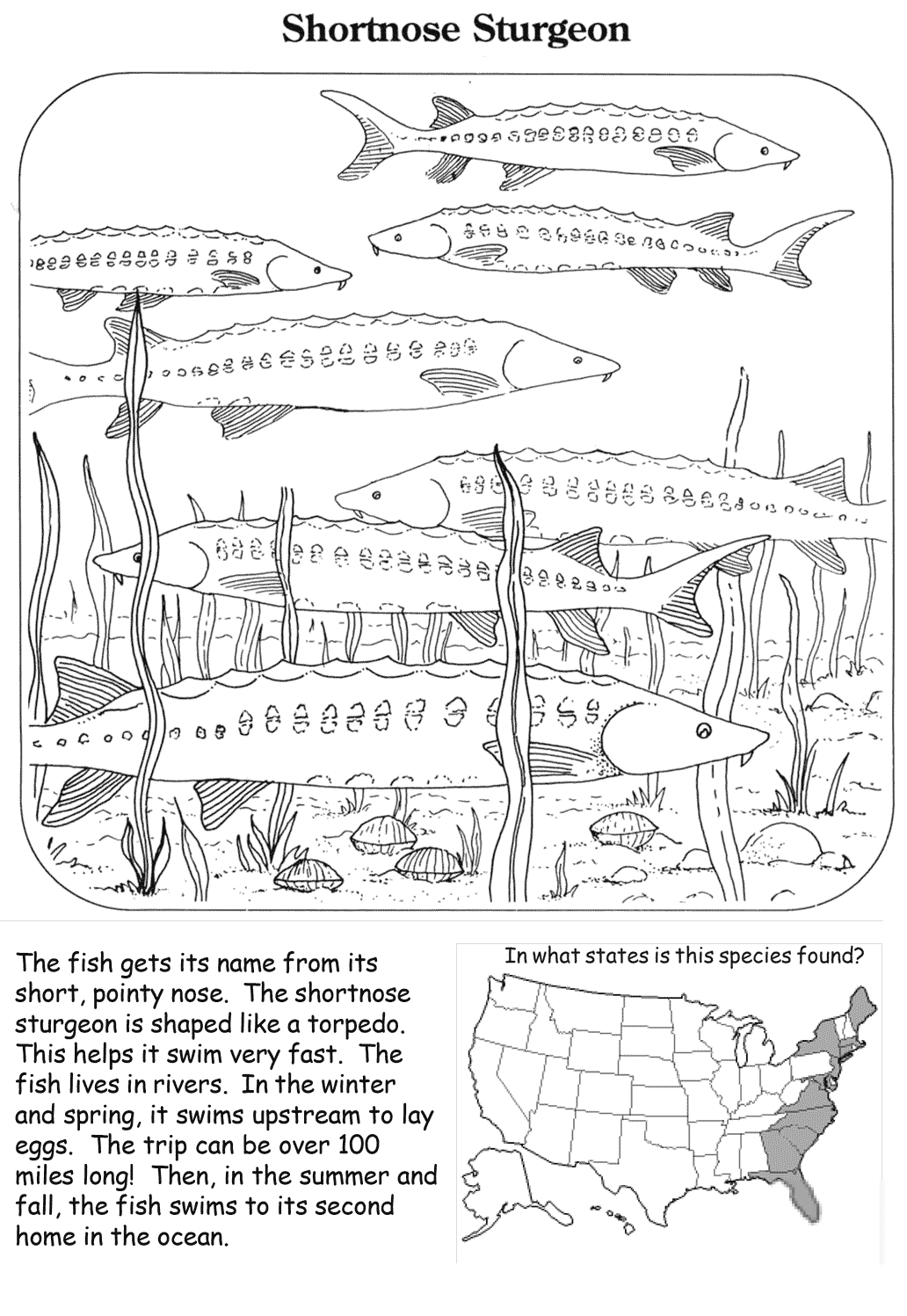 Shortnose Sturgeon

The fish gets its name from its short, pointy nose. The shortnose sturgeon is shaped like a torpedo. This helps it swim very fast. The fish lives in rivers. In the winter and spring, it swims upstream to lay eggs. The trip can be over 100 miles long! Then, in the summer and fall, the fish swims to its second home in the ocean.

In what states is this species found?